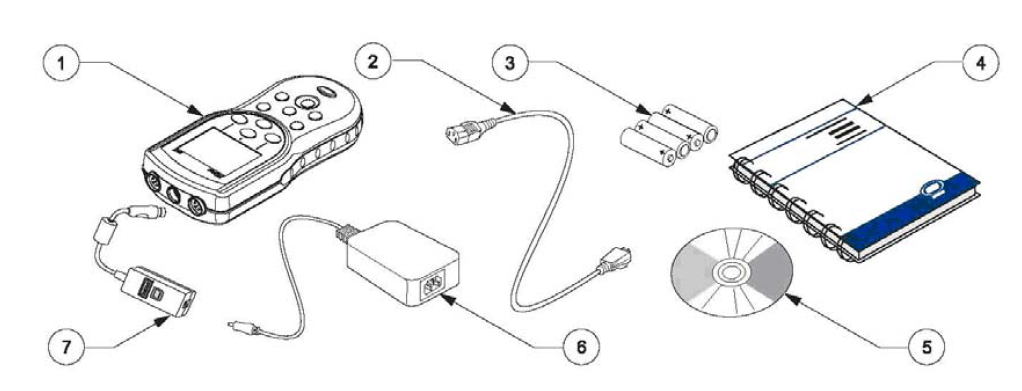 1
2
3
4
7
6
5